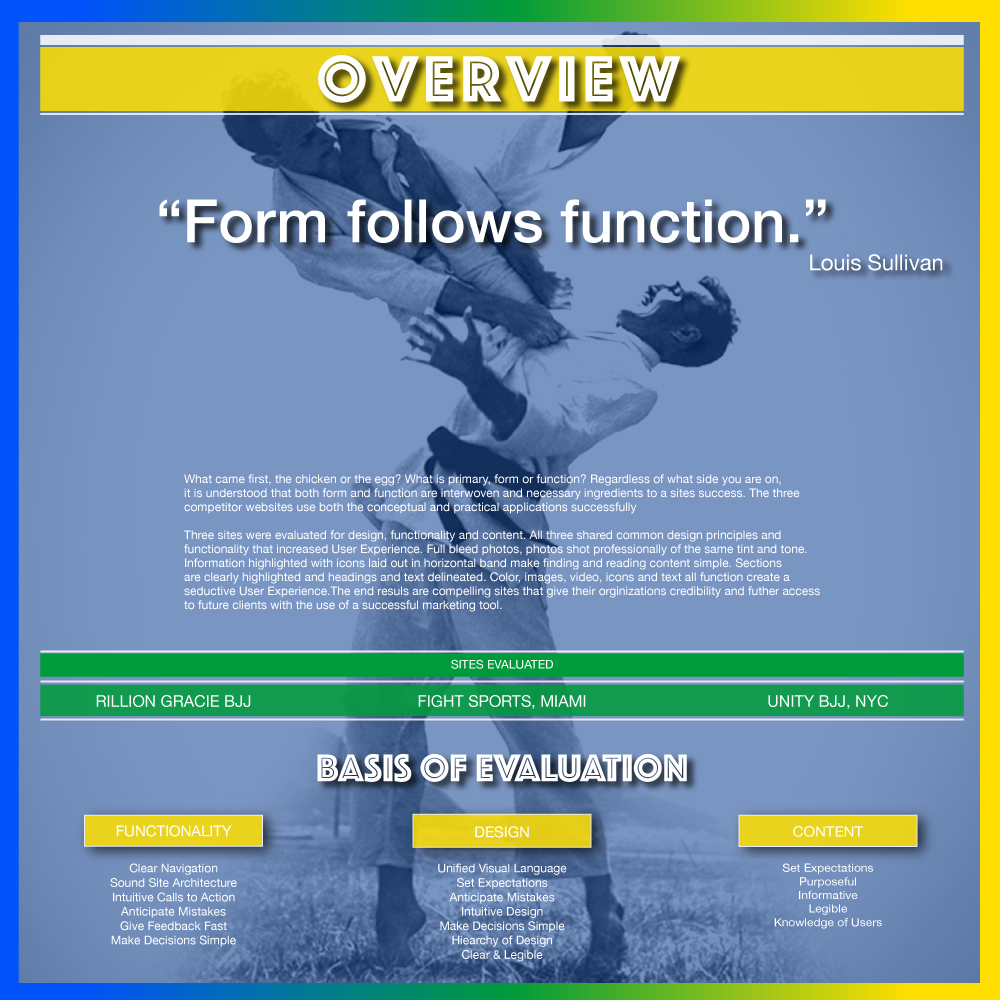 OVERVIEW

“Form follows function.”
Louis Sullivan

What came first, the chicken or the egg? What is primary, form or function? Regardless of what side you are on, it is understood that both form and function are interwoven and necessary ingredients to a sites success. The three competitor websites use both the conceptual and practical applications successfully

Three sites were evaluated for design, functionality and content. All three shared common design principles and functionality that increased User Experience. Full bleed photos, photos shot professionally of the same tint and tone. Information highlighted with icons laid out in horizontal band make finding and reading content simple. Sections are clearly highlighted and headings and text delineated. Color, images, video, icons and text all function create a seductive User Experience.The end resuls are compelling sites that give their orginizations credibility and futher access to future clients with the use of a successful marketing tool.

SITES EVALUATED

RILLION GRACIE BJJ
FIGHT SPORTS, MIAMI
UNITY BJJ, NYC

BASIS OF EVALUATION

FUNCTIONALITY
Clear Navigation
Sound Site Architecture
Intuitive Calls to Action
Anticipate Mistakes
Give Feedback Fast
Make Decisions Simple

DESIGN
Unified Visual Language
Set Expectations
Anticipate Mistakes
Intuitive Design
Make Decisions Simple
Hiearchy of Design
Clear & Legible

CONTENT
Set Expectations
Purposeful
Informative
Legible
Knowledge of Users